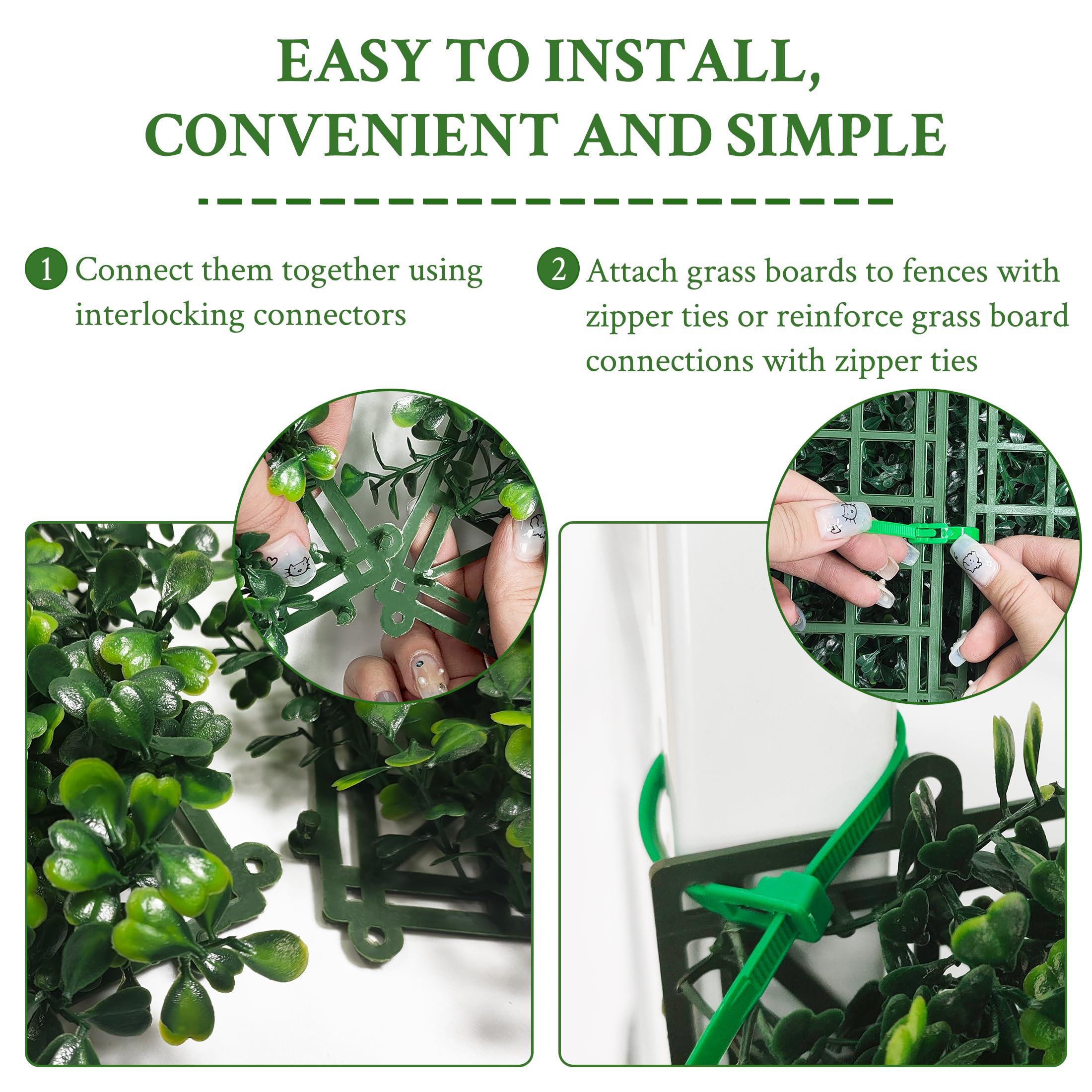 EASY TO INSTALL, CONVENIENT AND SIMPLE

1 Connect them together using interlocking connectors

2 Attach grass boards to fences with zipper ties or reinforce grass board connections with zipper ties