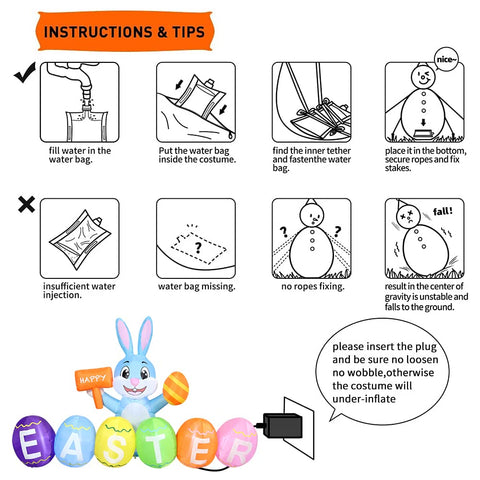 INSTRUCTIONS & TIPS

nice~

fill water in the water bag.

Put the water bag inside the costume.

find the inner tether and fastenthe water bag.

place it in the bottom, secure ropes and fix stakes.

?

?

?

fall!

insufficient water injection.

water bag missing.

no ropes fixing.

result in the center of gravity is unstable and falls to the ground.

HAPPY

EASTER

please insert the plug and be sure no loosen no wobble,otherwise the costume will under-inflate