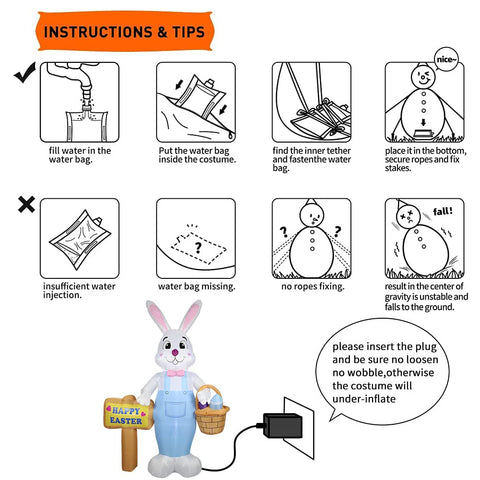 INSTRUCTIONS & TIPS

fill water in the water bag.

Put the water bag inside the costume.

find the inner tether and fastenthe water bag.

nice~

place it in the bottom, secure ropes and fix stakes.

insufficient water injection.

?

water bag missing.

? ?

no ropes fixing.

fall!

result in the center of gravity is unstable and falls to the ground.

HAPPY EASTER

please insert the plug and be sure no loosen no wobble,otherwise the costume will under-inflate