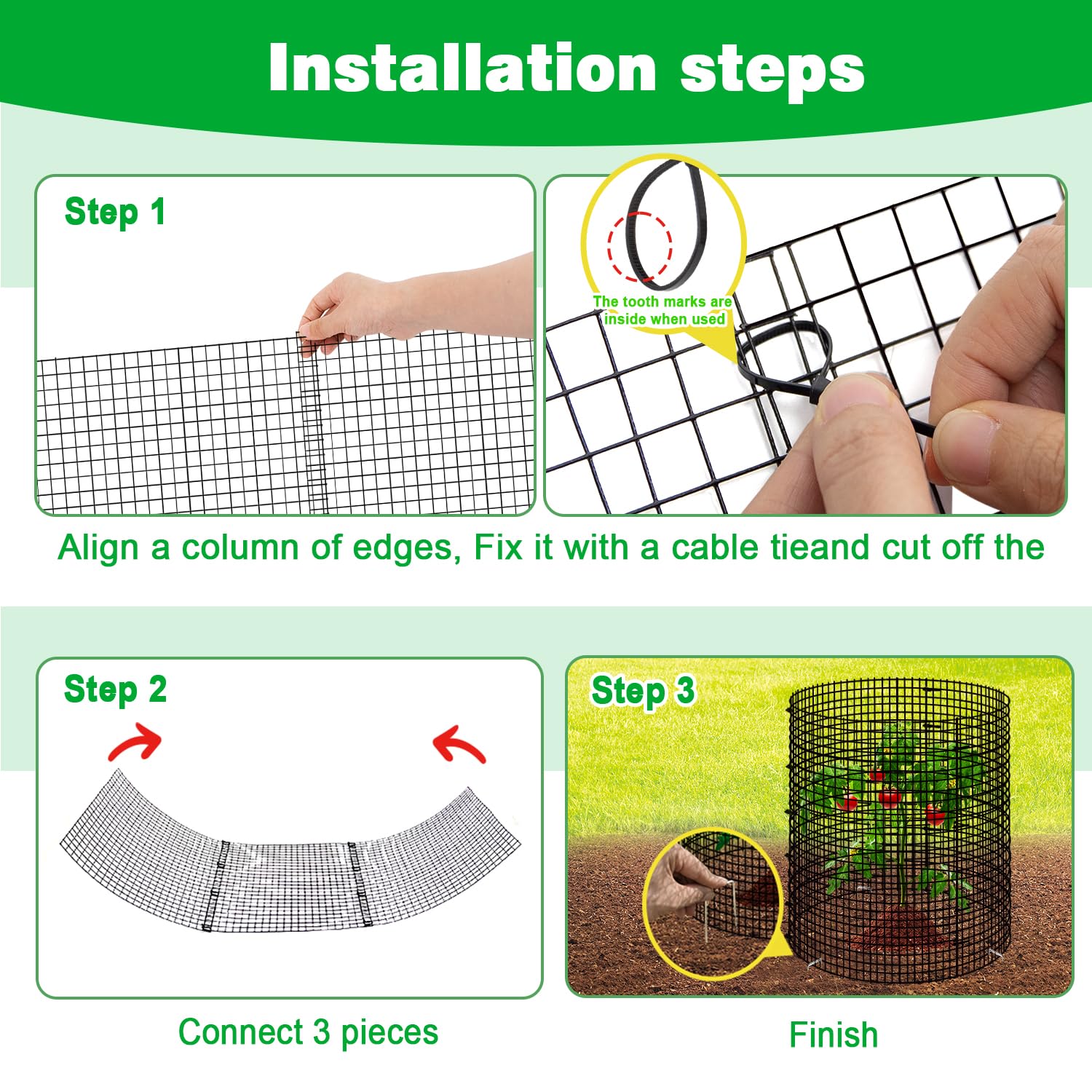 Installation steps

Step 1

The tooth marks are inside when used

Align a column of edges, Fix it with a cable tieand cut off the

Step 2

Connect 3 pieces

Step 3

Finish