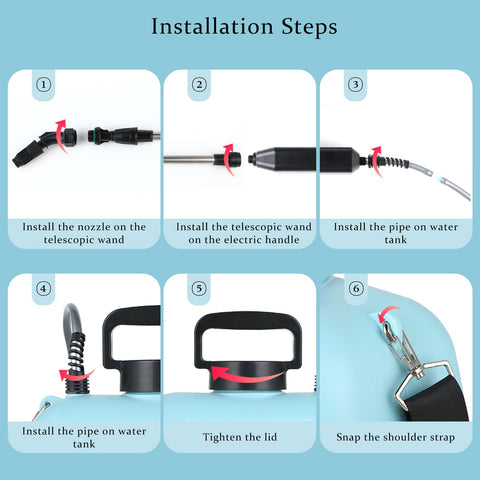 Installation Steps

①

Install the nozzle on the telescopic wand

②

Install the telescopic wand on the electric handle

③

Install the pipe on water tank

④

Install the pipe on water tank

⑤

Tighten the lid

⑥

Snap the shoulder strap