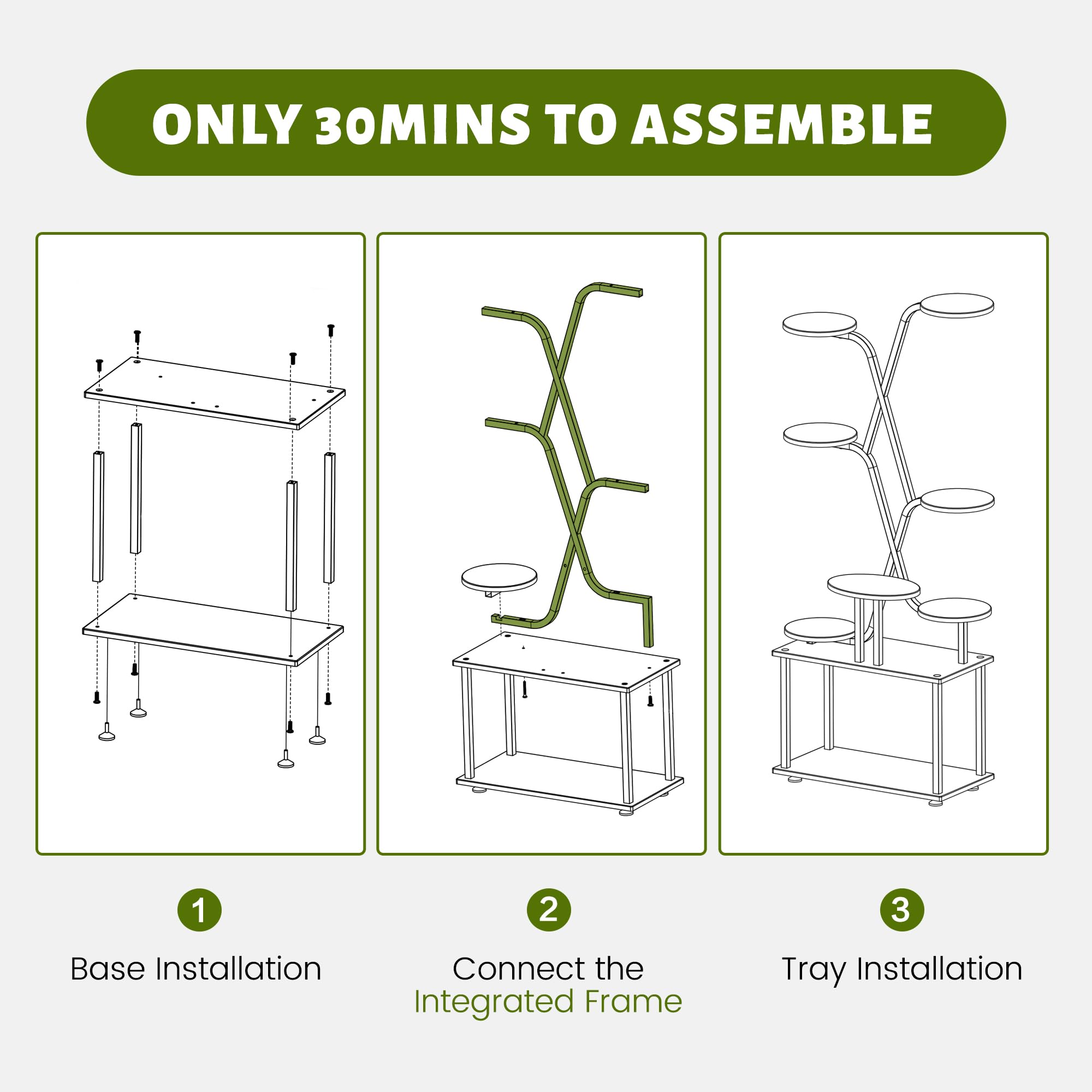 ONLY 30MINS TO ASSEMBLE

1

Base Installation

2

Connect the Integrated Frame

3

Tray Installation