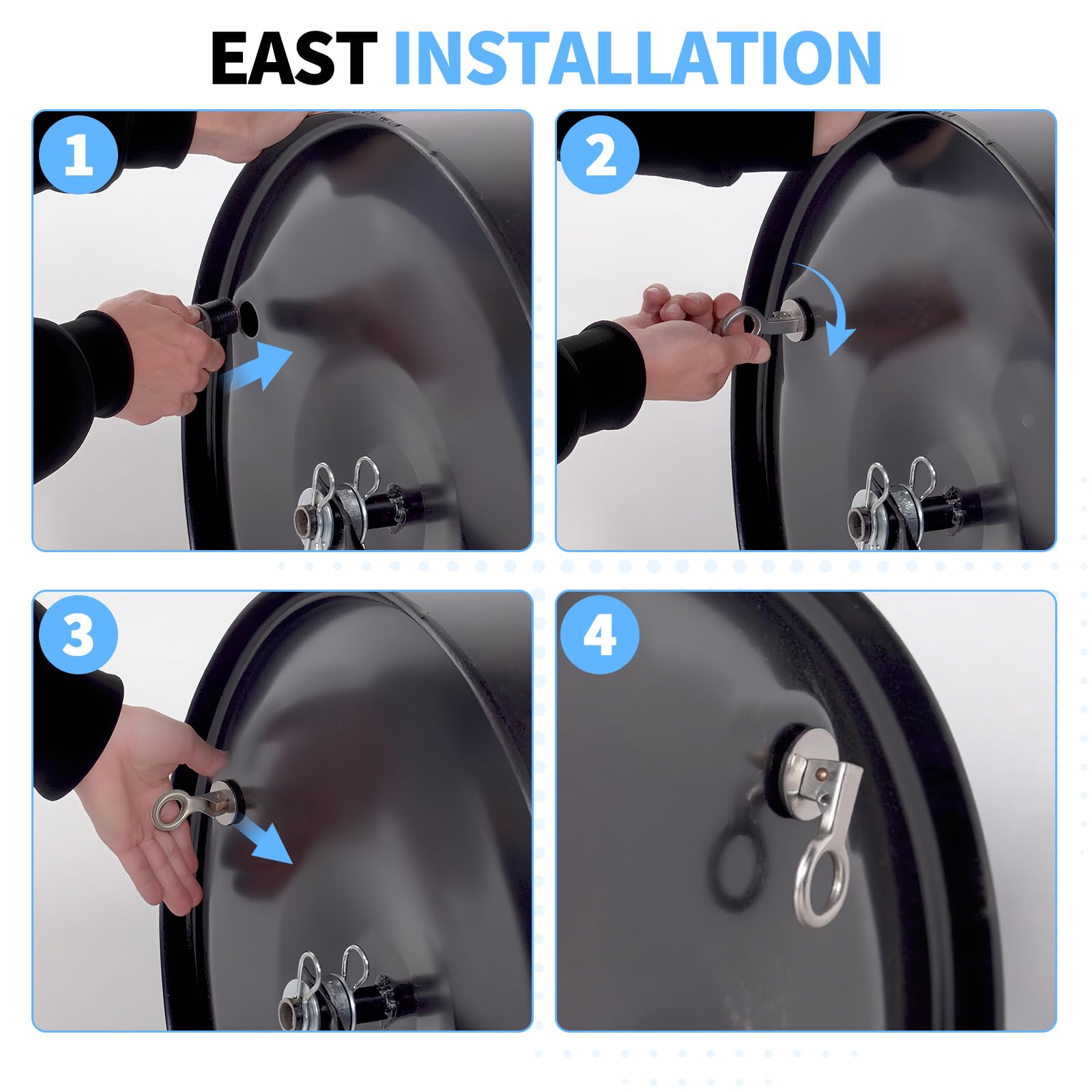 EAST INSTALLATION

1

2

3

4