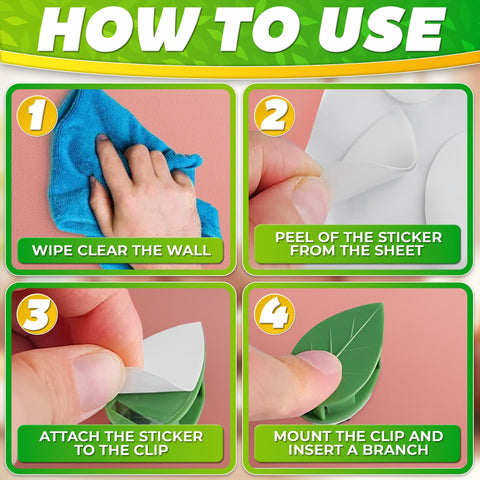 HOW TO USE

1

WIPE CLEAR THE WALL

2

PEEL OF THE STICKER FROM THE SHEET

3

ATTACH THE STICKER TO THE CLIP

4

MOUNT THE CLIP AND INSERT A BRANCH