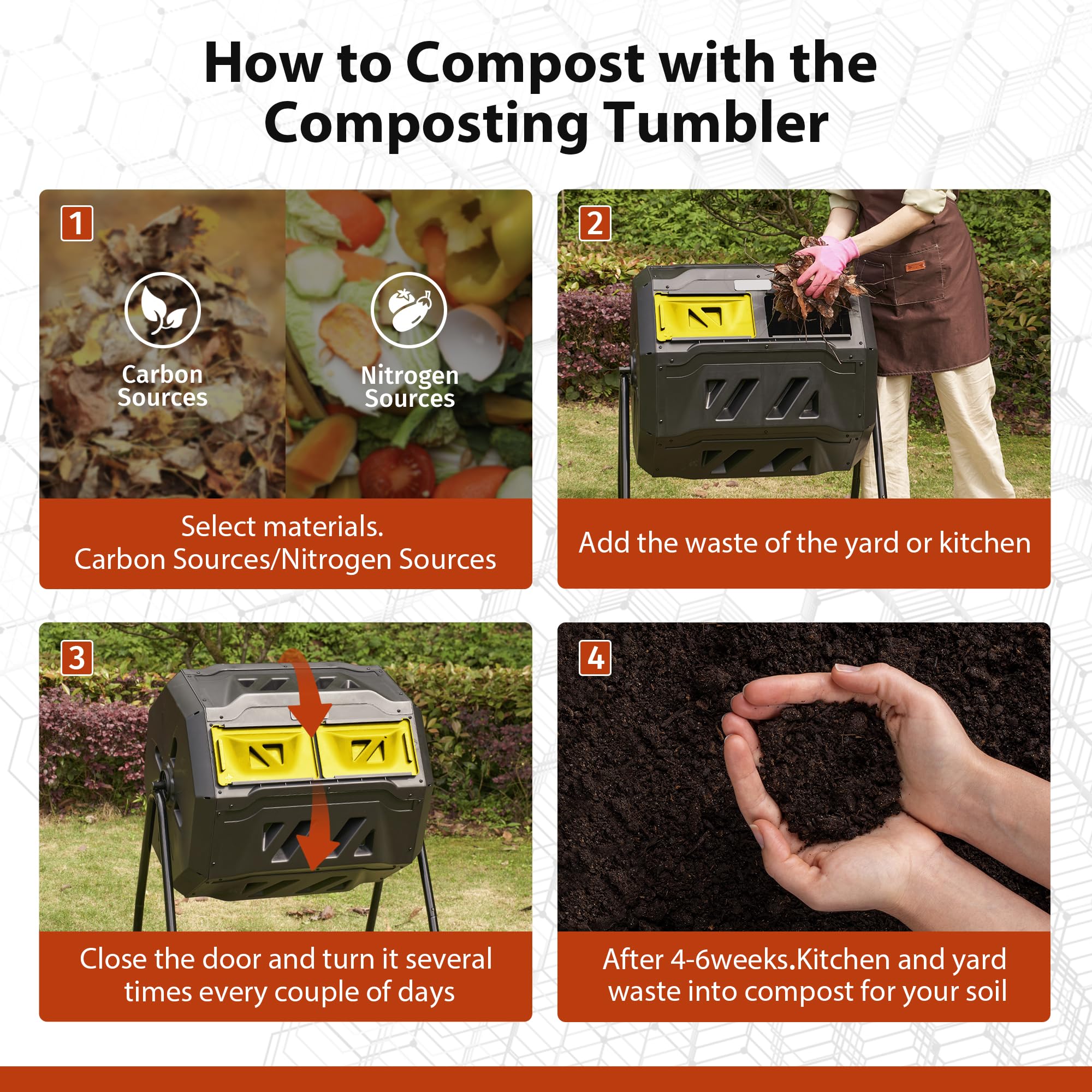 How to Compost with the Composting Tumbler

1

Carbon Sources

Nitrogen Sources

Select materials.
Carbon Sources/Nitrogen Sources

2

Add the waste of the yard or kitchen

3

Close the door and turn it several times every couple of days

4

After 4-6weeks.Kitchen and yard waste into compost for your soil