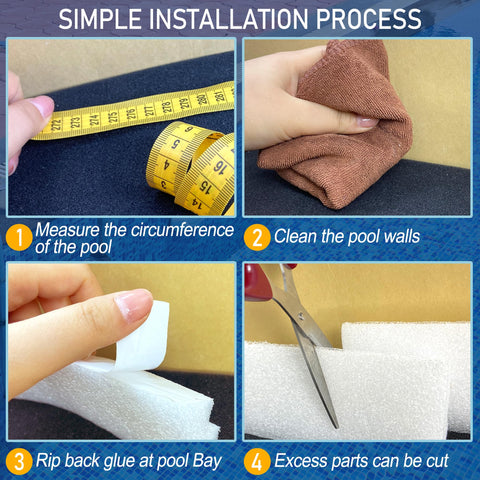 SIMPLE INSTALLATION PROCESS

272 273 274 275 276 277 278 279 280 281

3 4 5 6

14 15 16

1 Measure the circumference of the pool

2 Clean the pool walls

3 Rip back glue at pool Bay

4 Excess parts can be cut