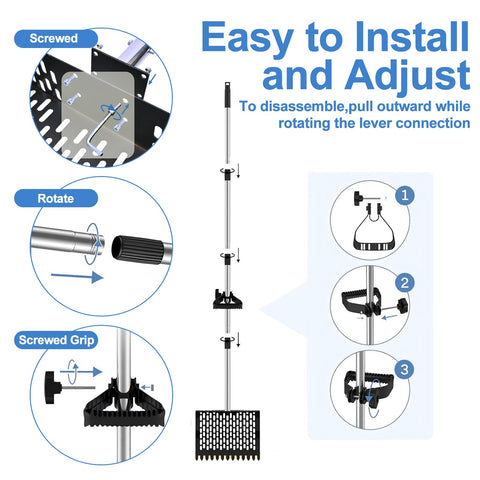 Easy to Install and Adjust

To disassemble,pull outward while rotating the lever connection

Screwed

Rotate

Screwed Grip

1

2

3