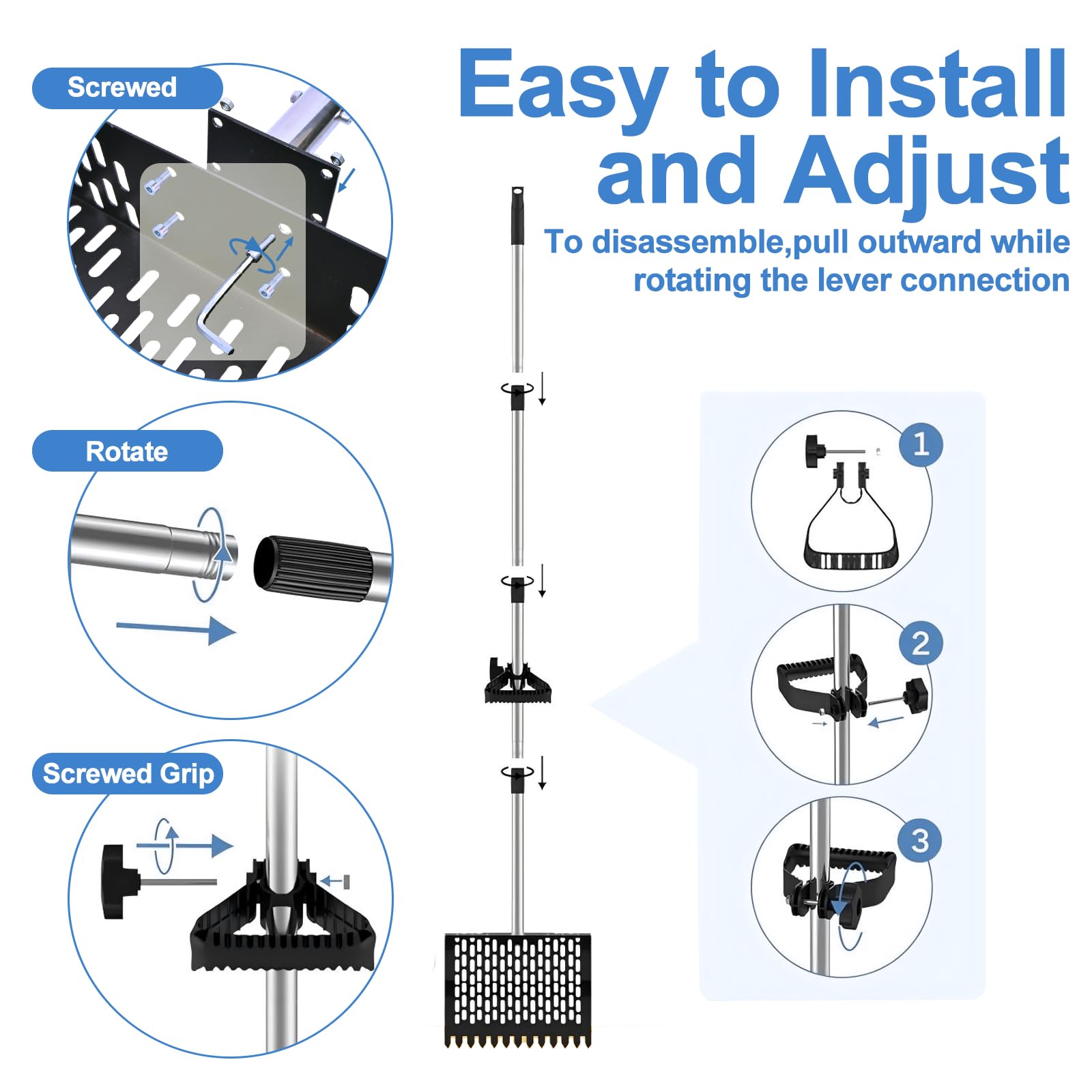 Easy to Install and Adjust

To disassemble,pull outward while rotating the lever connection

Screwed

Rotate

Screwed Grip

1

2

3