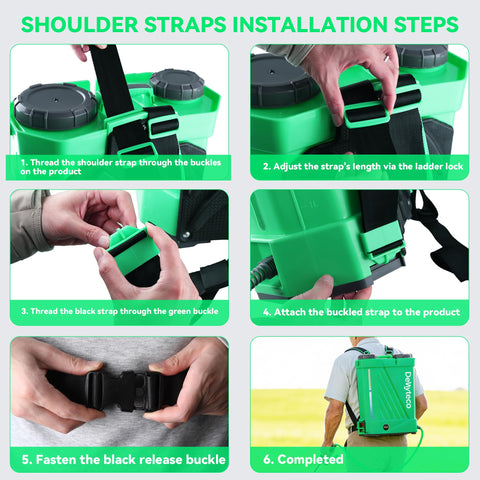 SHOULDER STRAPS INSTALLATION STEPS

1. Thread the shoulder strap through the buckles on the product

2. Adjust the strap's length via the ladder lock

3. Thread the black strap through the green buckle

4. Attach the buckled strap to the product

5. Fasten the black release buckle

Dewyteco

6. Completed