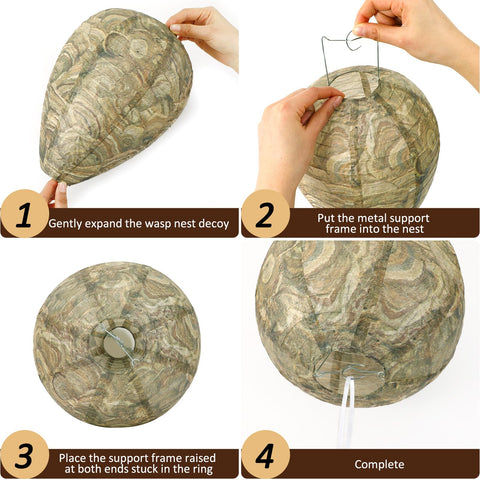 1 Gently expand the wasp nest decoy

2 Put the metal support frame into the nest

3 Place the support frame raised at both ends stuck in the ring

4 Complete