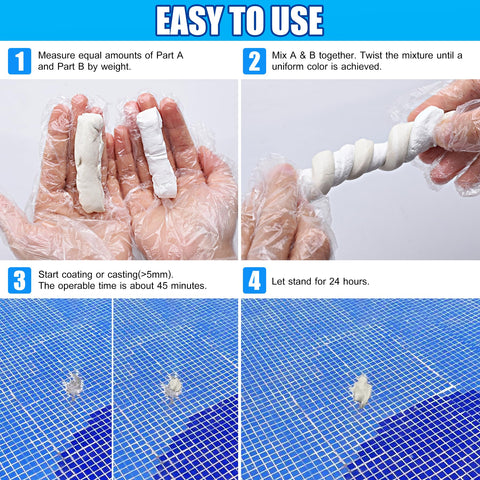 EASY TO USE

1 Measure equal amounts of Part A and Part B by weight.

2 Mix A & B together. Twist the mixture until a uniform color is achieved.

3 Start coating or casting(>5mm). The operable time is about 45 minutes.

4 Let stand for 24 hours.