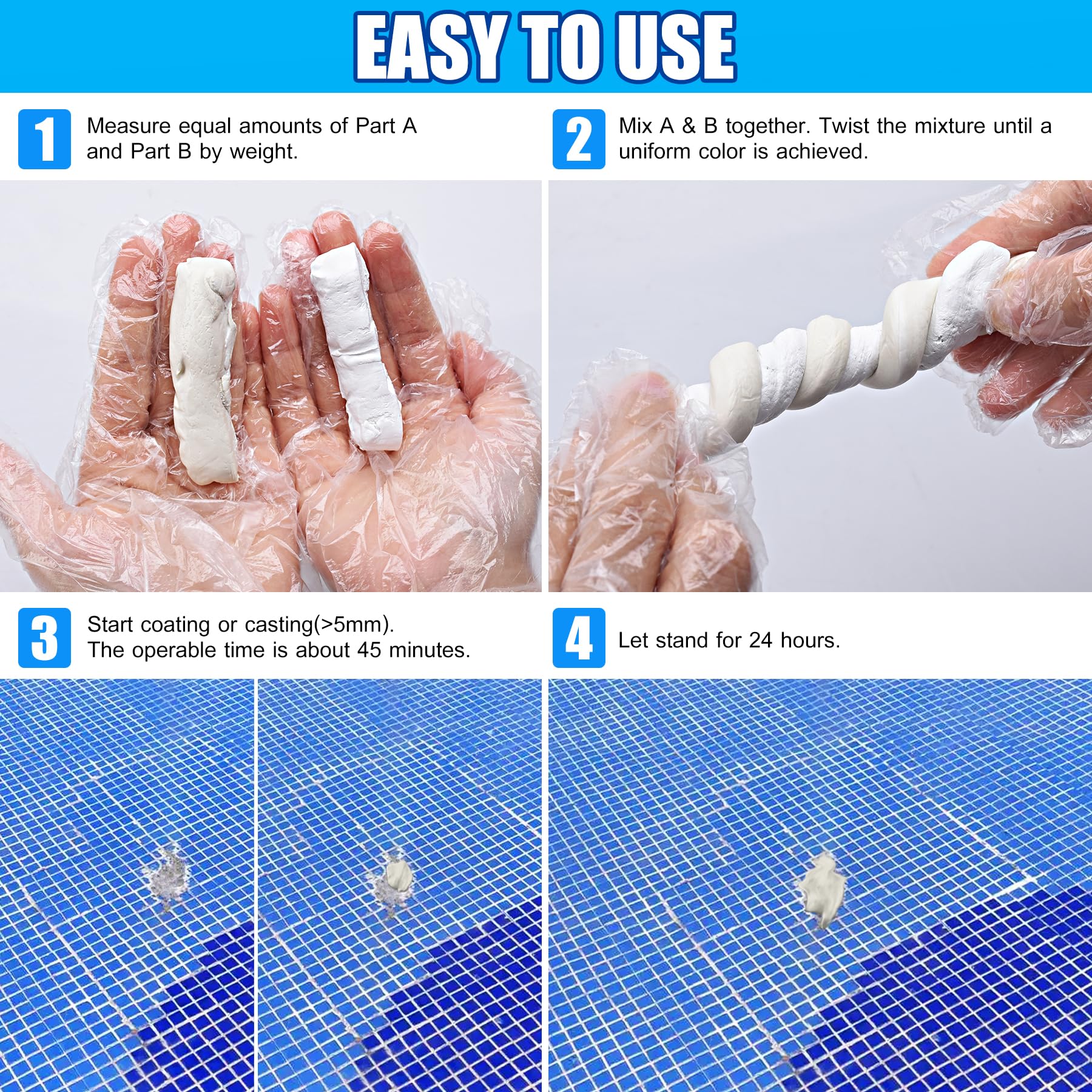 EASY TO USE

1 Measure equal amounts of Part A and Part B by weight.

2 Mix A & B together. Twist the mixture until a uniform color is achieved.

3 Start coating or casting(>5mm). The operable time is about 45 minutes.

4 Let stand for 24 hours.