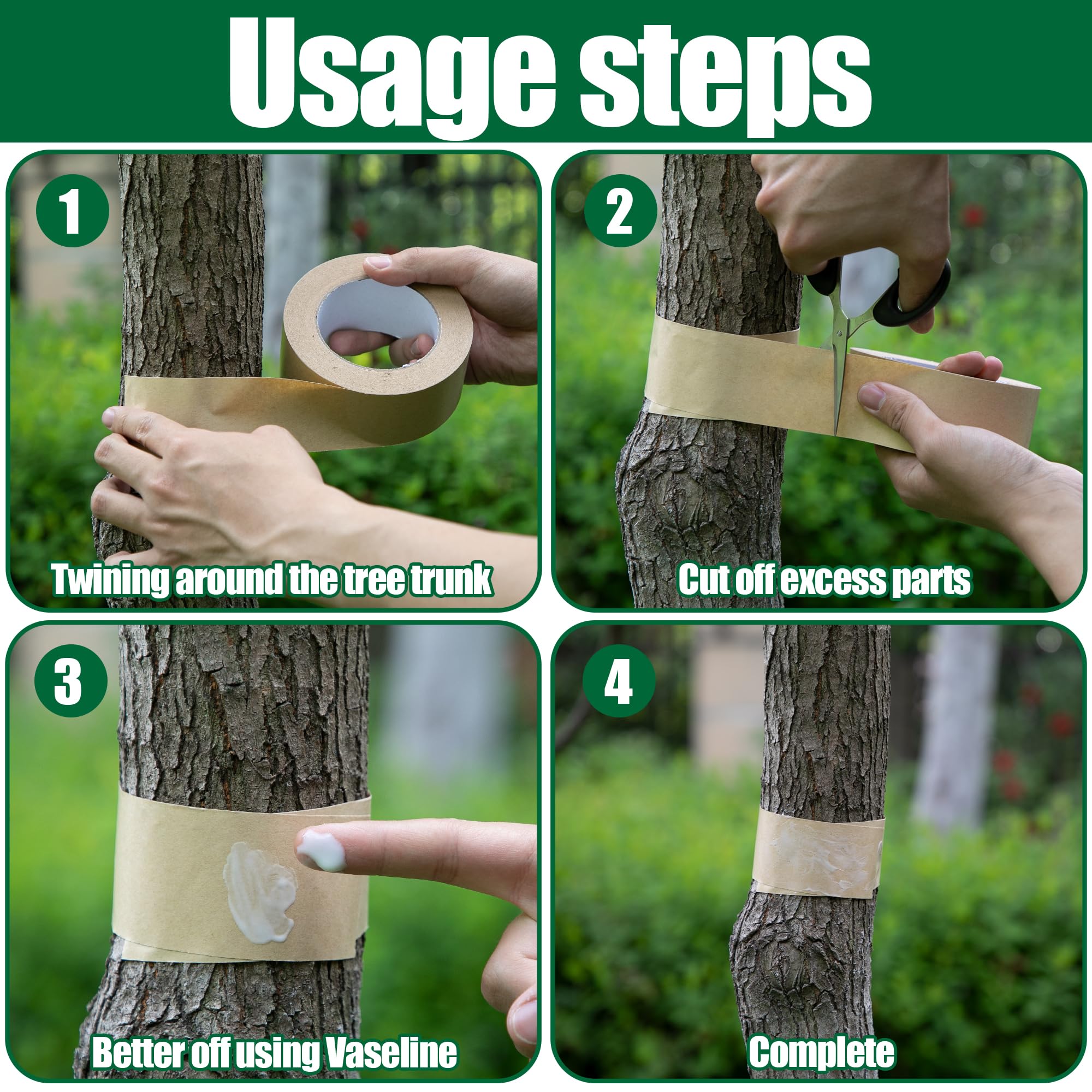 Usage steps

1
Twining around the tree trunk

2
Cut off excess parts

3
Better off using Vaseline

4
Complete