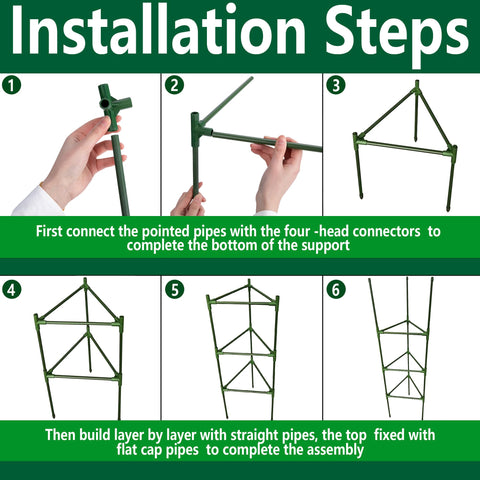 Installation Steps

1

2

3

First connect the pointed pipes with the four -head connectors to complete the bottom of the support

4

5

6

Then build layer by layer with straight pipes, the top fixed with flat cap pipes to complete the assembly