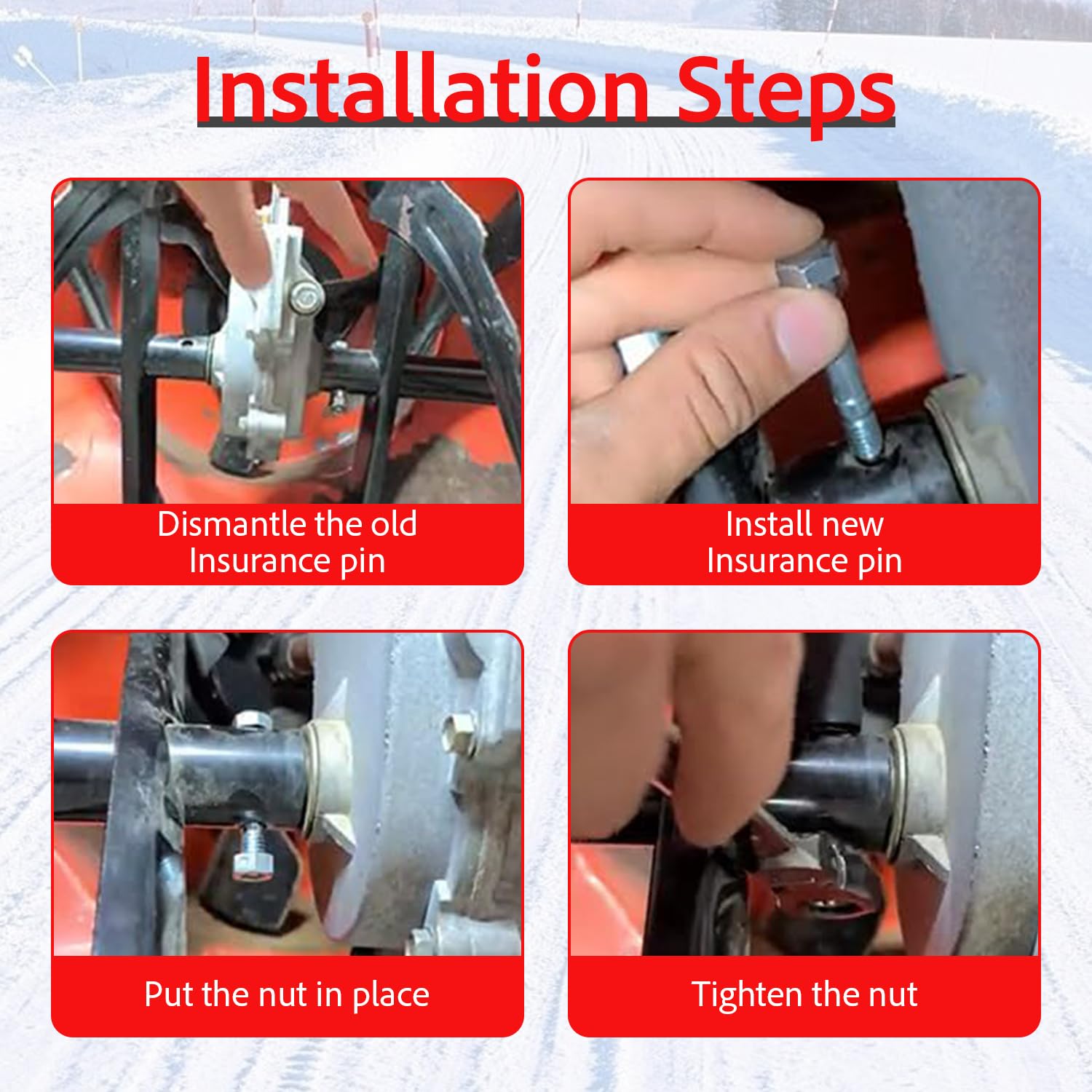 Installation Steps

Dismantle the old Insurance pin

Install new Insurance pin

Put the nut in place

Tighten the nut