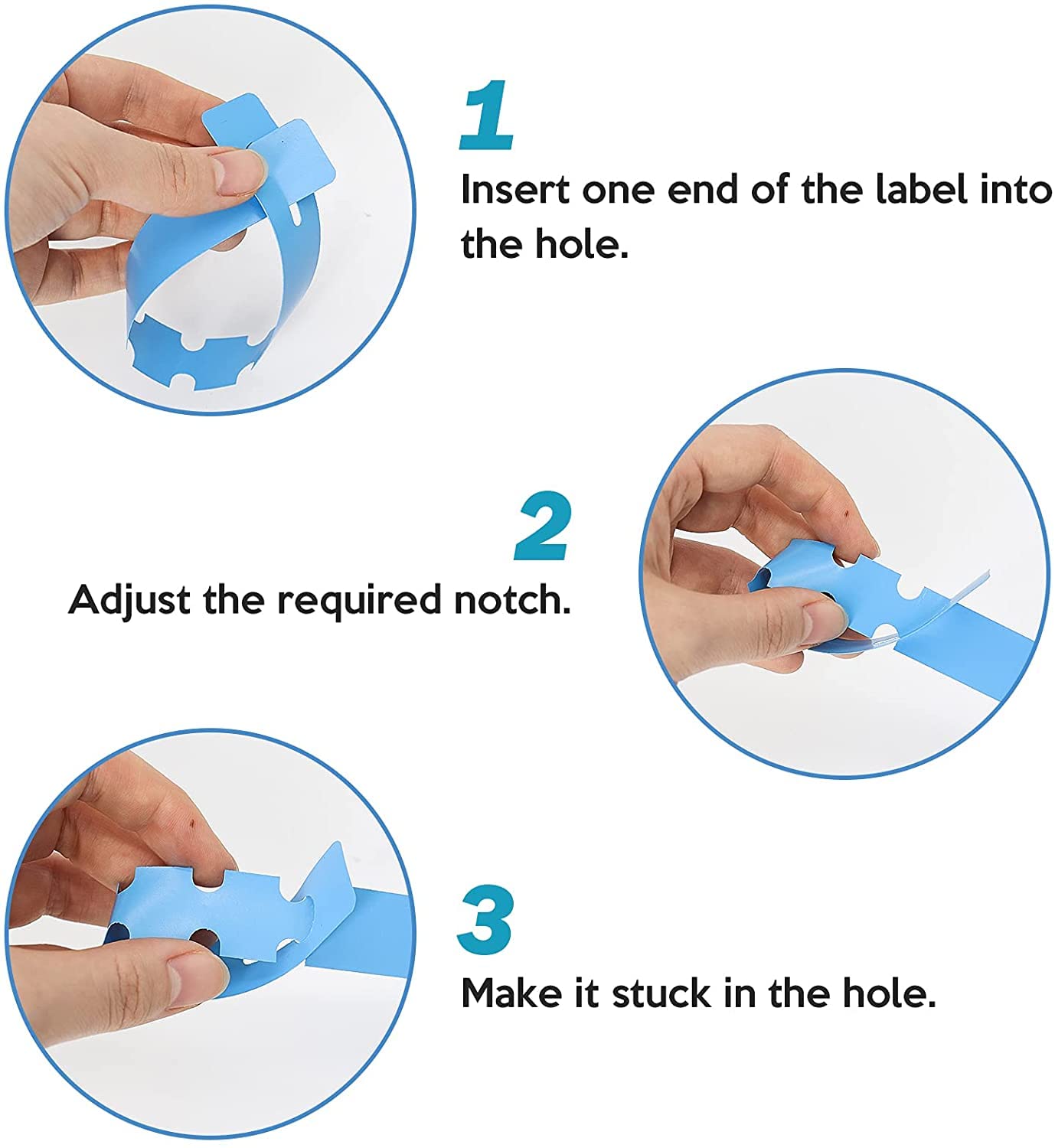 1

Insert one end of the label into the hole.

2

Adjust the required notch.

3

Make it stuck in the hole.