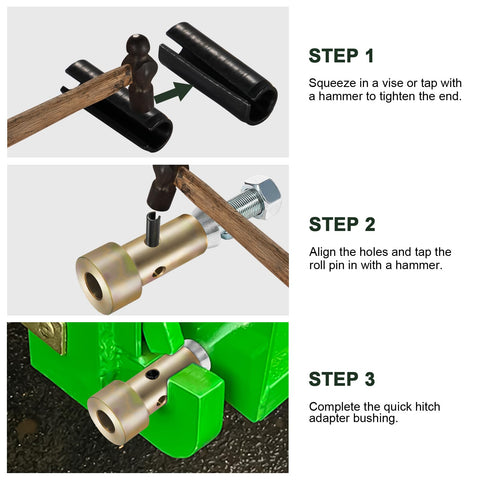 STEP 1

Squeeze in a vise or tap with a hammer to tighten the end.

STEP 2

Align the holes and tap the roll pin in with a hammer.

STEP 3

Complete the quick hitch adapter bushing.