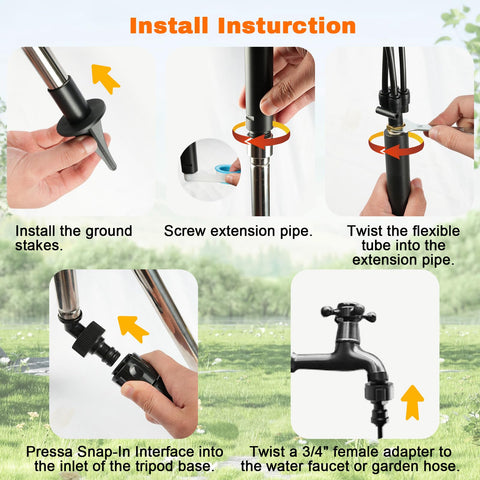 Install Insturction

Install the ground stakes.

Screw extension pipe.

Twist the flexible tube into the extension pipe.

Pressa Snap-In Interface into the inlet of the tripod base.

Twist a 3/4" female adapter to the water faucet or garden hose.