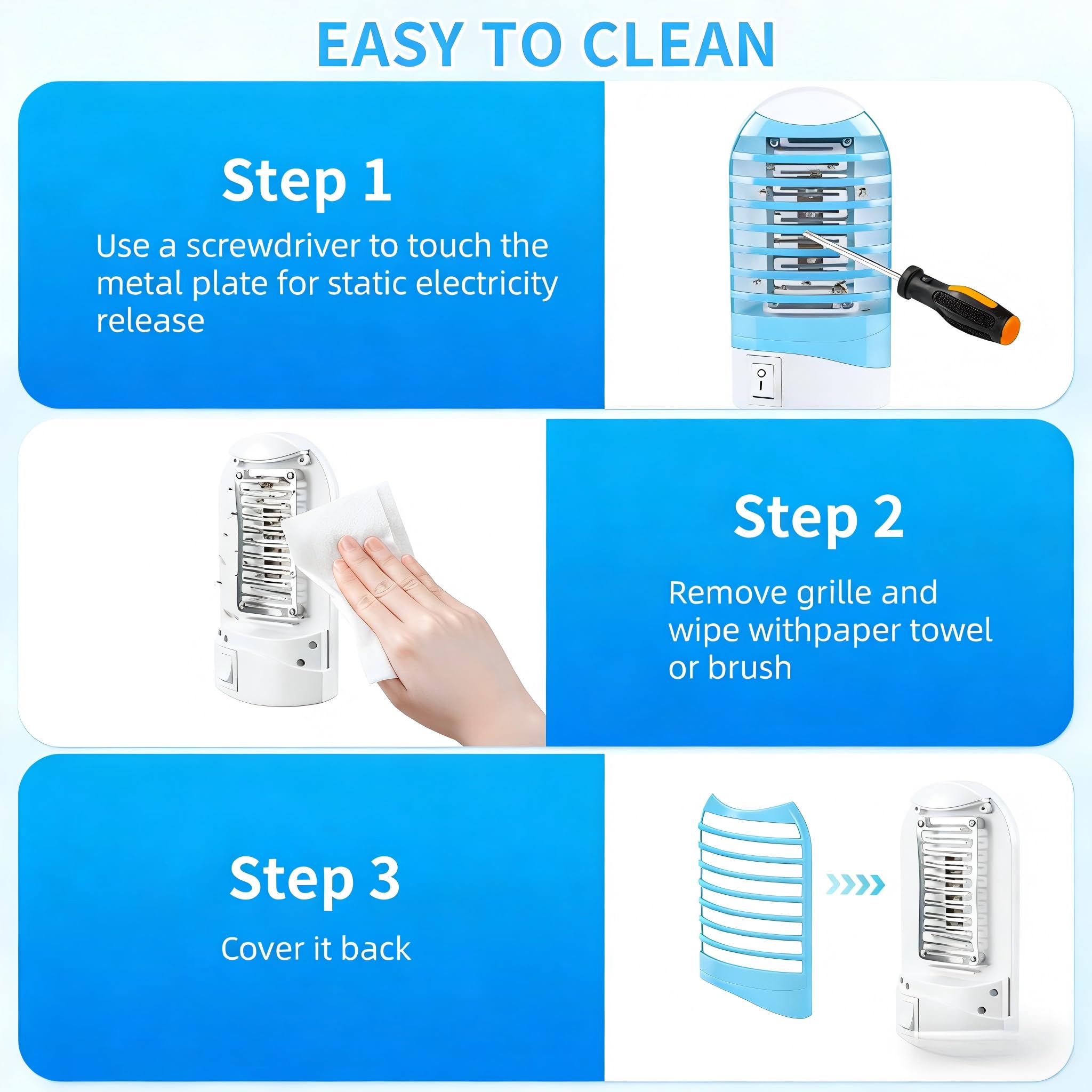 EASY TO CLEAN

Step 1

Use a screwdriver to touch the metal plate for static electricity release

Step 2

Remove grille and wipe withpaper towel or brush

Step 3

Cover it back