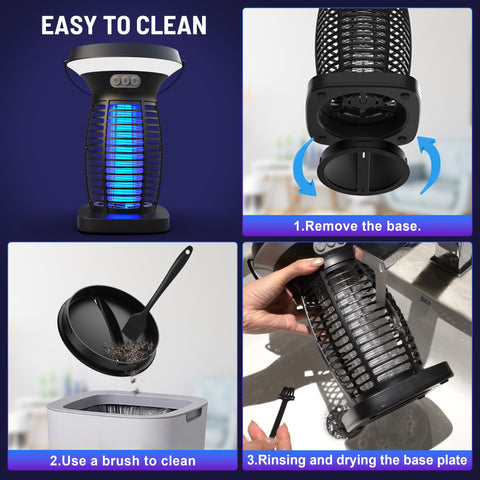 EASY TO CLEAN

1.Remove the base.

2.Use a brush to clean

3.Rinsing and drying the base plate