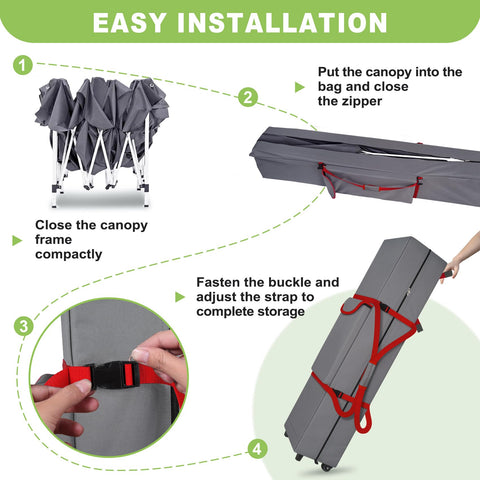 EASY INSTALLATION

1

2

Put the canopy into the bag and close the zipper

Close the canopy frame compactly

Fasten the buckle and adjust the strap to complete storage

3

4