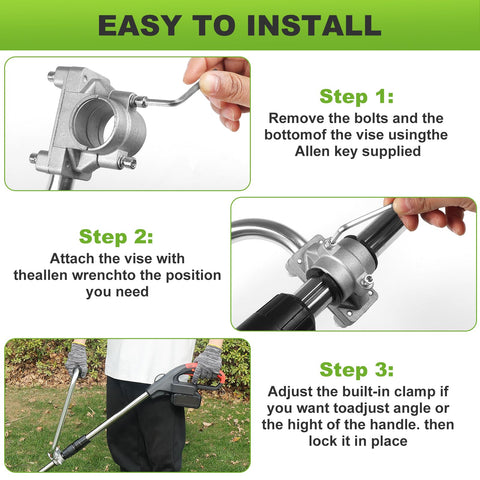 EASY TO INSTALL

Step 1:
Remove the bolts and the bottomof the vise usingthe Allen key supplied

Step 2:
Attach the vise with theallen wrenchto the position you need

Step 3:
Adjust the built-in clamp if you want toadjust angle or the hight of the handle. then lock it in place