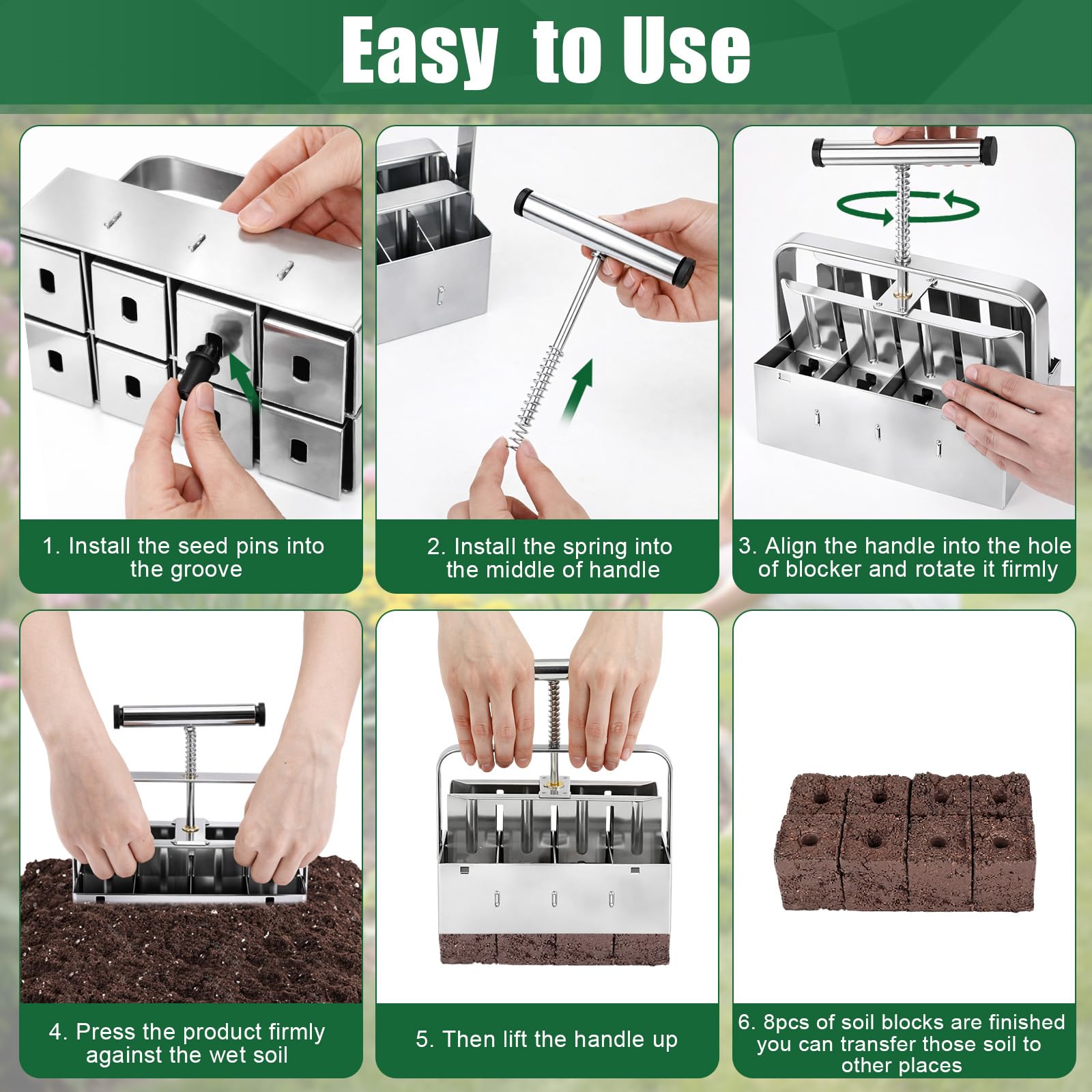 Easy to Use

1. Install the seed pins into the groove

2. Install the spring into the middle of handle

3. Align the handle into the hole of blocker and rotate it firmly

4. Press the product firmly against the wet soil

5. Then lift the handle up

6. 8pcs of soil blocks are finished you can transfer those soil to other places