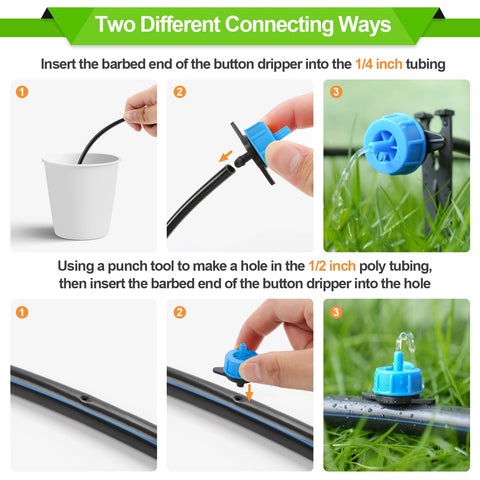 Two Different Connecting Ways

Insert the barbed end of the button dripper into the 1/4 inch tubing

1

2

3

Using a punch tool to make a hole in the 1/2 inch poly tubing, then insert the barbed end of the button dripper into the hole

1

2

3