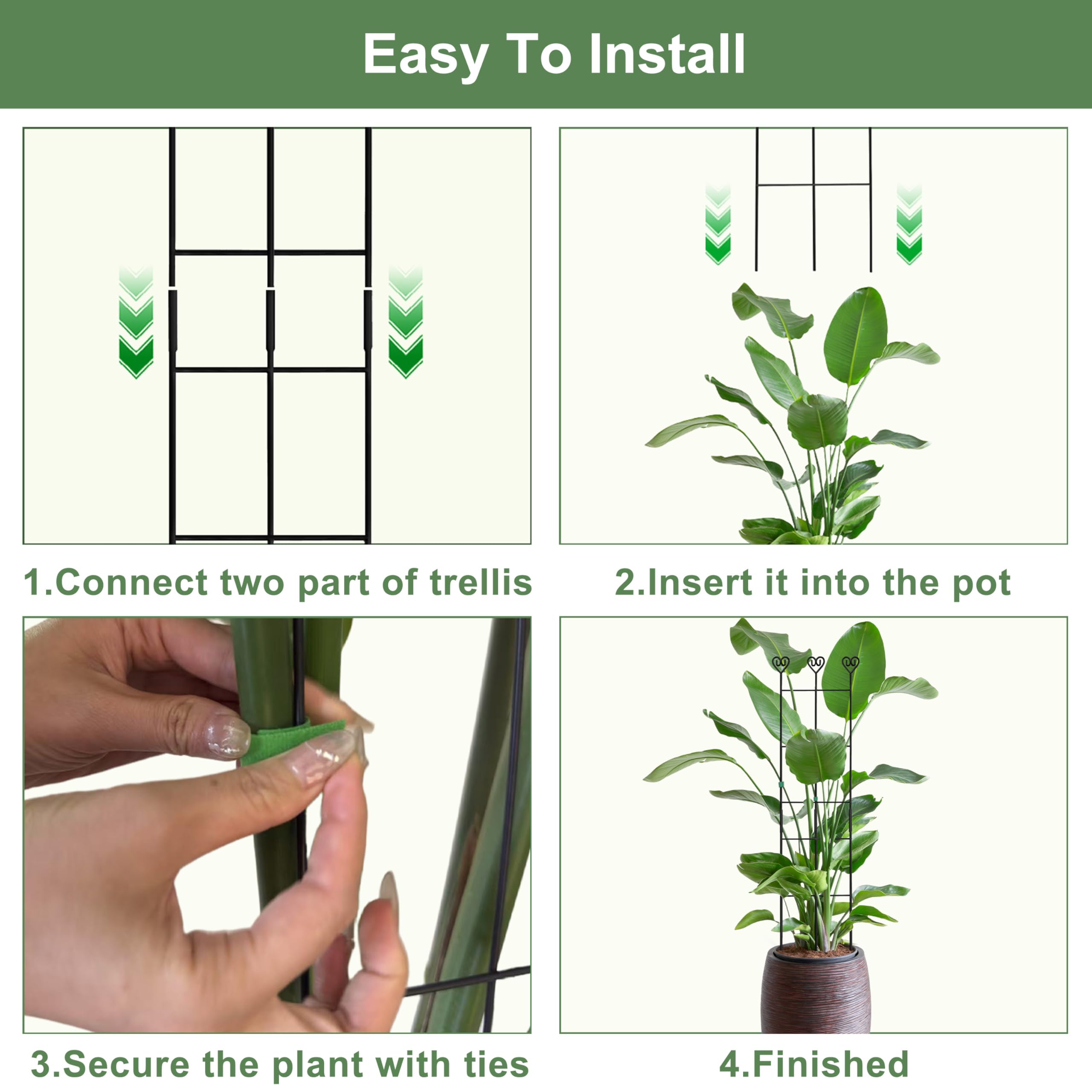 Easy To Install

1.Connect two part of trellis

2.Insert it into the pot

3.Secure the plant with ties

4.Finished