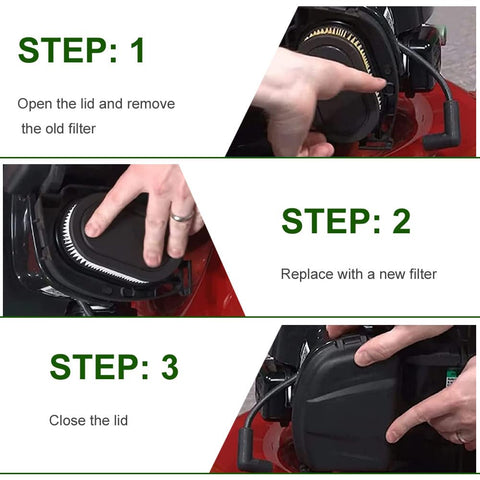 STEP: 1

Open the lid and remove the old filter

STEP: 2

Replace with a new filter

STEP: 3

Close the lid