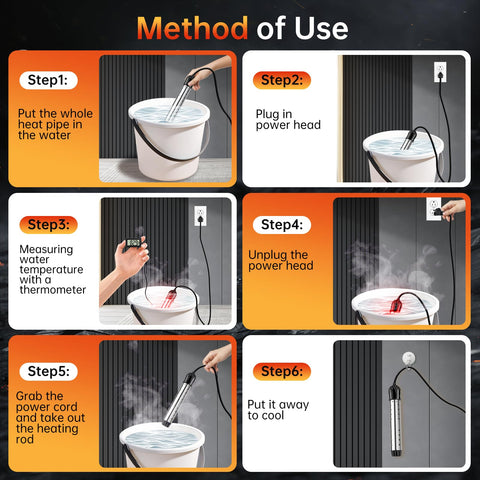 Method of Use

Step1:

Put the whole heat pipe in the water

Step2:

Plug in power head

Step3:

Measuring water temperature with a thermometer

Step4:

Unplug the power head

Step5:

Grab the power cord and take out the heating rod

Step6:

Put it away to cool