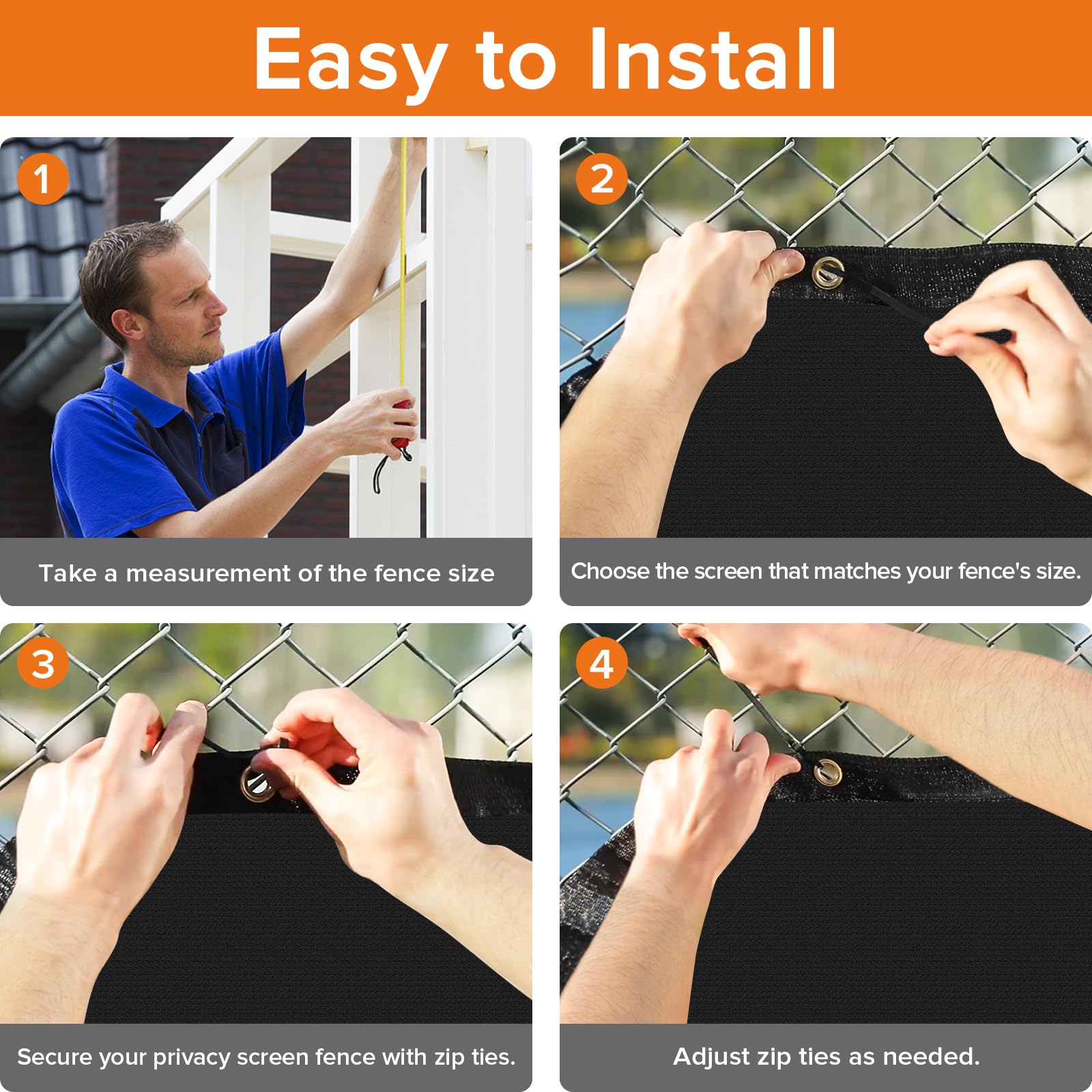 Easy to Install

1

Take a measurement of the fence size

2

Choose the screen that matches your fence's size.

3

Secure your privacy screen fence with zip ties.

4

Adjust zip ties as needed.