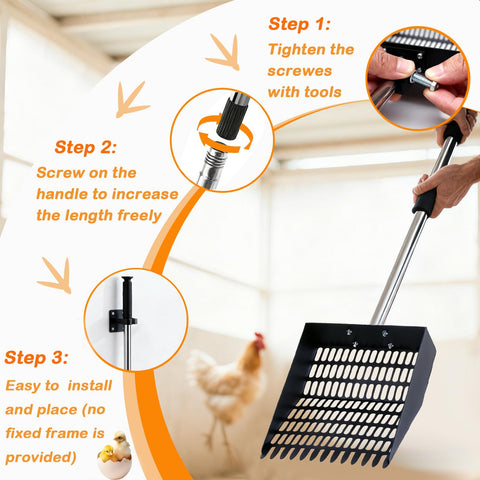 Step 1:
Tighten the screwes with tools

Step 2:
Screw on the handle to increase the length freely

Step 3:
Easy to install and place (no fixed frame is provided)