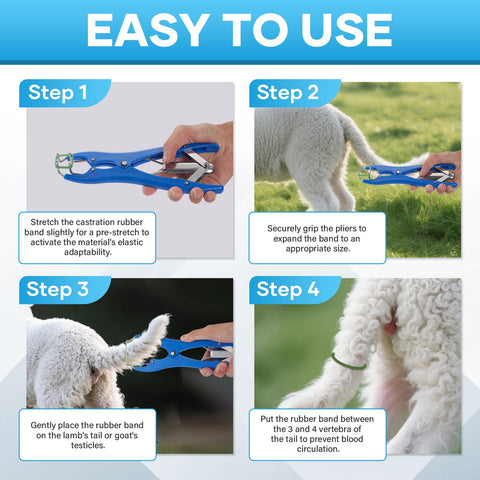 EASY TO USE

Step 1

Stretch the castration rubber band slightly for a pre-stretch to activate the material's elastic adaptability.

Step 2

Securely grip the pliers to expand the band to an appropriate size.

Step 3

Gently place the rubber band on the lamb's tail or goat's testicles.

Step 4

Put the rubber band between the 3 and 4 vertebra of the tail to prevent blood circulation.