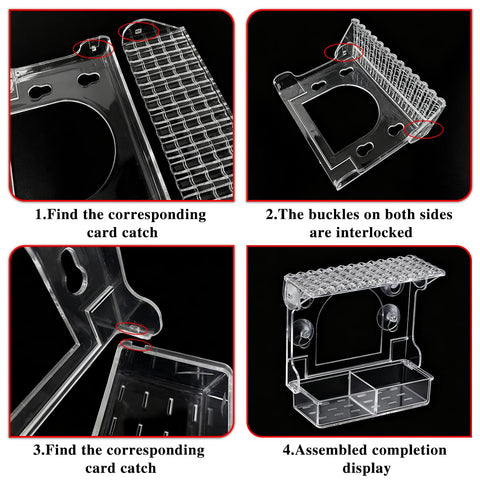 1.Find the corresponding card catch

2.The buckles on both sides are interlocked

3.Find the corresponding card catch

4.Assembled completion display