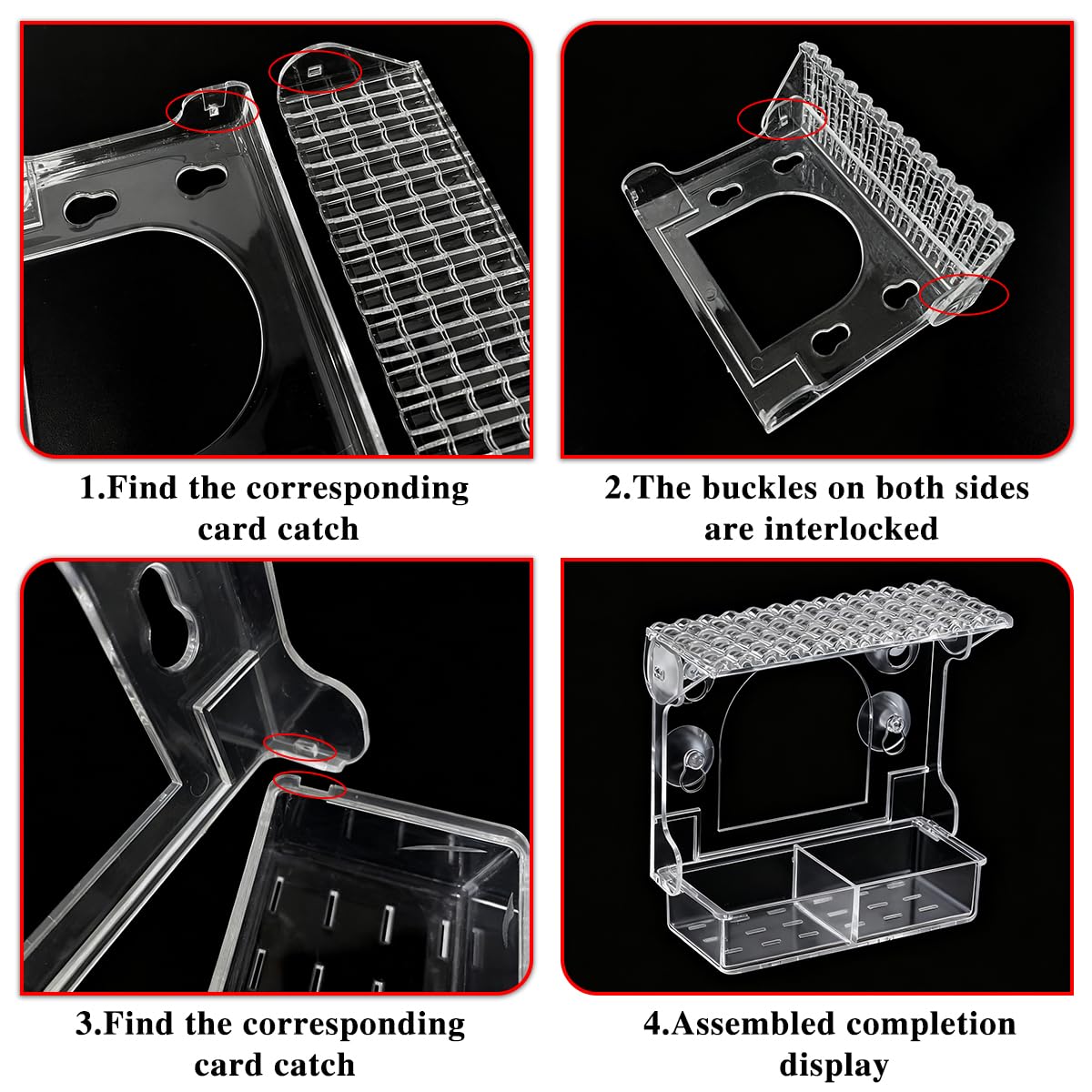 1.Find the corresponding card catch

2.The buckles on both sides are interlocked

3.Find the corresponding card catch

4.Assembled completion display