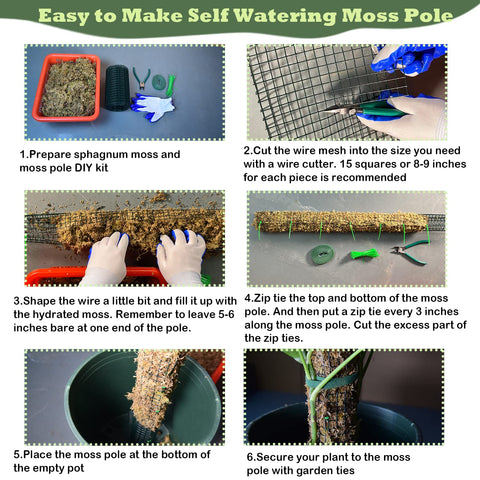 Easy to Make Self Watering Moss Pole

1.Prepare sphagnum moss and moss pole DIY kit

2.Cut the wire mesh into the size you need with a wire cutter. 15 squares or 8-9 inches for each piece is recommended

3.Shape the wire a little bit and fill it up with the hydrated moss. Remember to leave 5-6 inches bare at one end of the pole.

4.Zip tie the top and bottom of the moss pole. And then put a zip tie every 3 inches along the moss pole. Cut the excess part of the zip ties.

5.Place the moss pole at the bottom of the empty pot

6.Secure your plant to the moss pole with garden ties