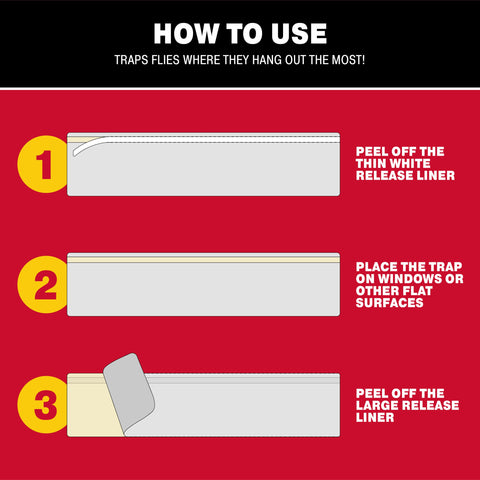 HOW TO USE

TRAPS FLIES WHERE THEY HANG OUT THE MOST!

1

PEEL OFF THE THIN WHITE RELEASE LINER

2

PLACE THE TRAP ON WINDOWS OR OTHER FLAT SURFACES

3

PEEL OFF THE LARGE RELEASE LINER