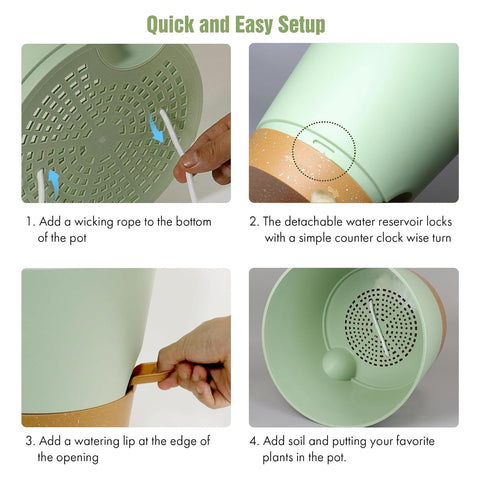 Quick and Easy Setup

1. Add a wicking rope to the bottom of the pot

2. The detachable water reservoir locks with a simple counter clock wise turn

3. Add a watering lip at the edge of the opening

4. Add soil and putting your favorite plants in the pot.