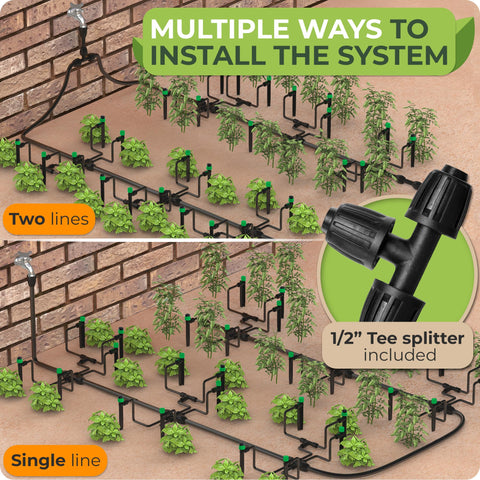 MULTIPLE WAYS TO INSTALL THE SYSTEM

Two lines

1/2" Tee splitter included

Single line