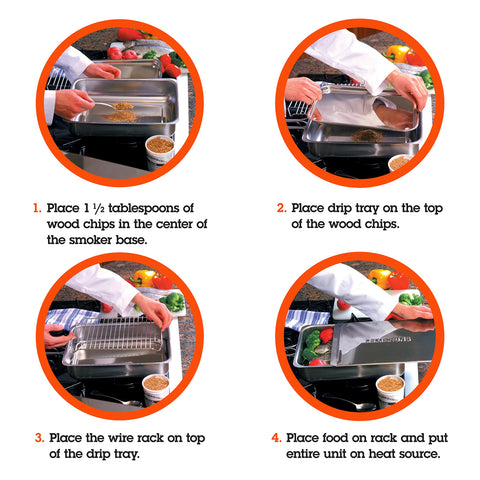 1. Place 1 ½ tablespoons of wood chips in the center of the smoker base.

2. Place drip tray on the top of the wood chips.

3. Place the wire rack on top of the drip tray.

4. Place food on rack and put entire unit on heat source.