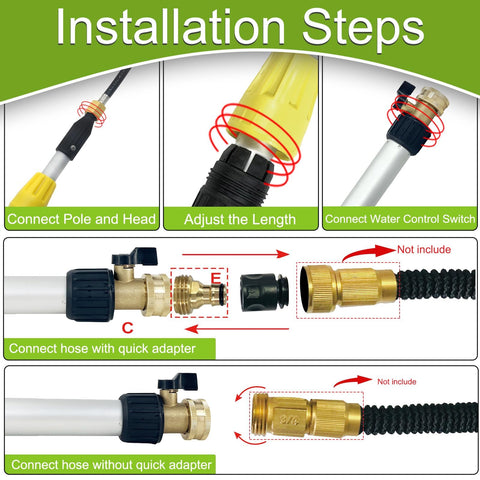 Installation Steps

Connect Pole and Head

Adjust the Length

Connect Water Control Switch

Not include

E

C

Connect hose with quick adapter

Not include

3/4

Connect hose without quick adapter