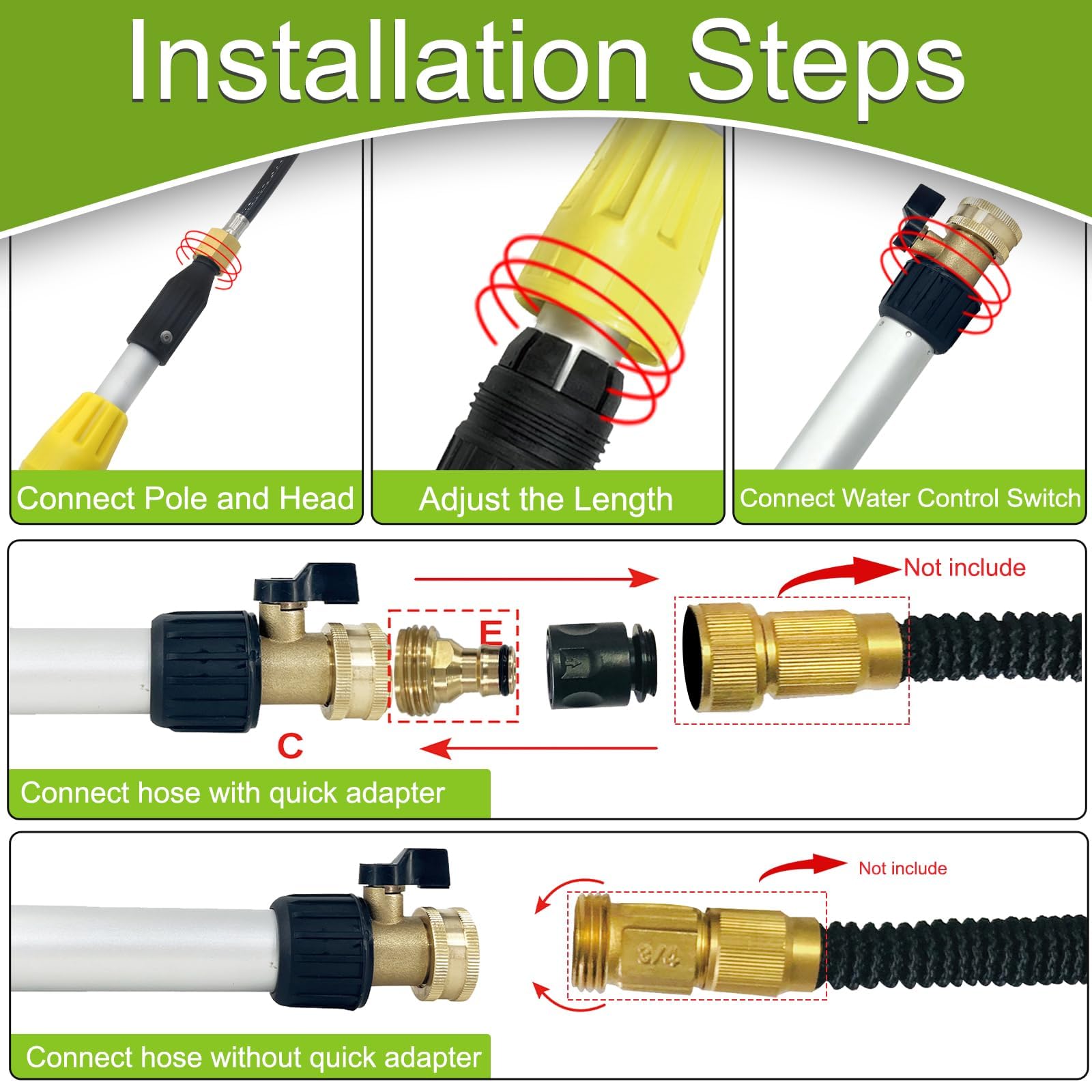 Installation Steps

Connect Pole and Head

Adjust the Length

Connect Water Control Switch

Not include

E

C

Connect hose with quick adapter

Not include

3/4

Connect hose without quick adapter