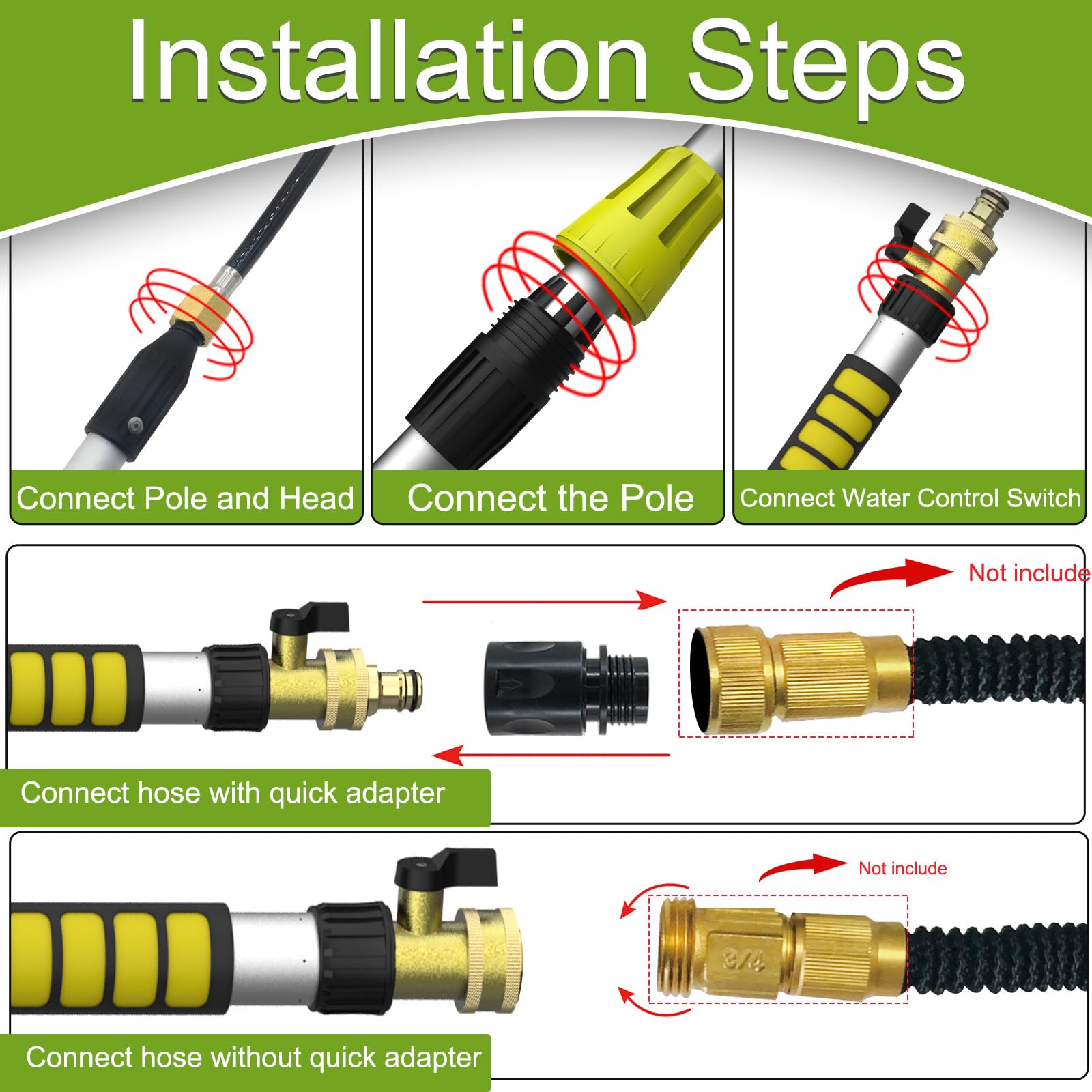 Installation Steps

Connect Pole and Head

Connect the Pole

Connect Water Control Switch

Not include

Connect hose with quick adapter

Not include

3/4

Connect hose without quick adapter