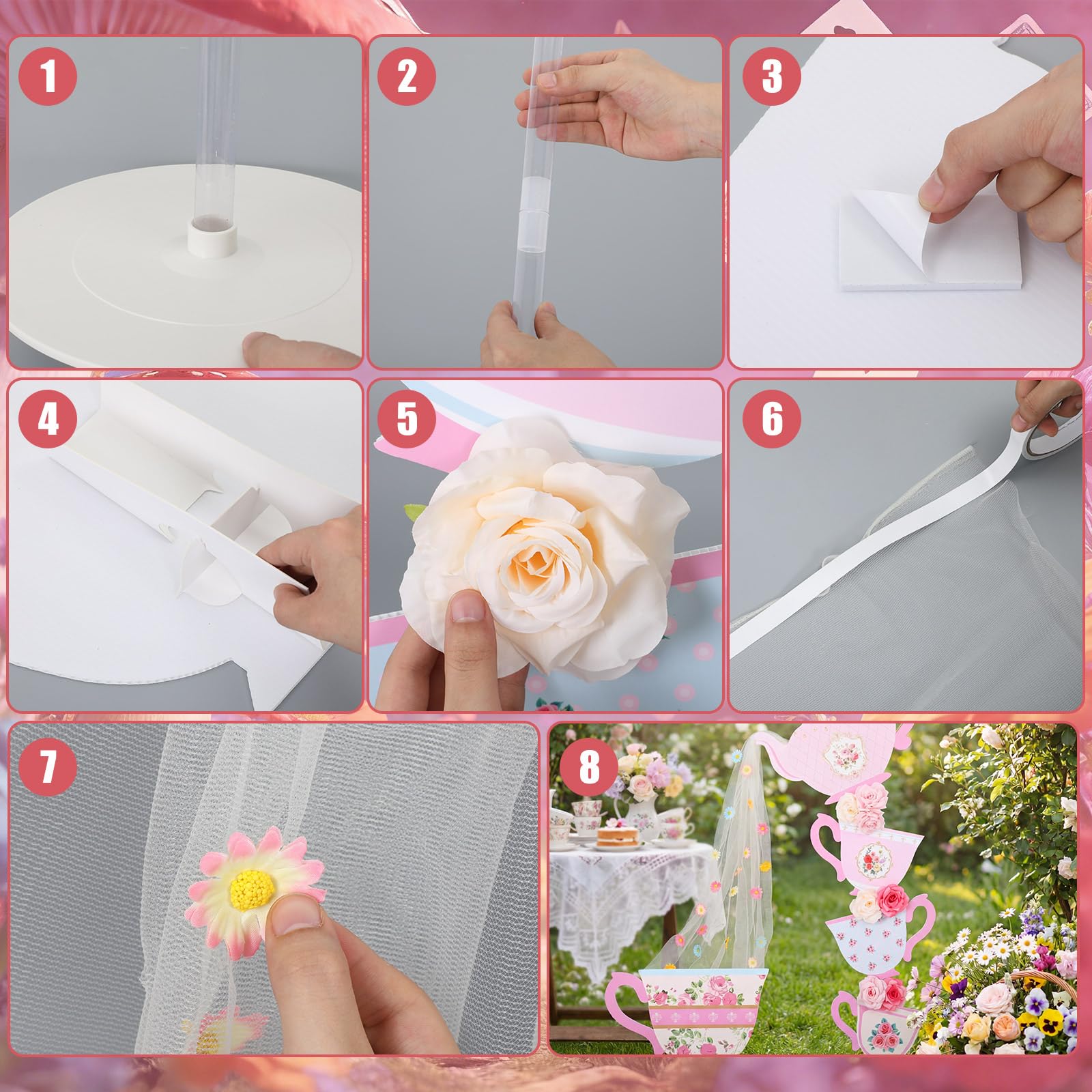 1

2

3

4

5

6

7

8