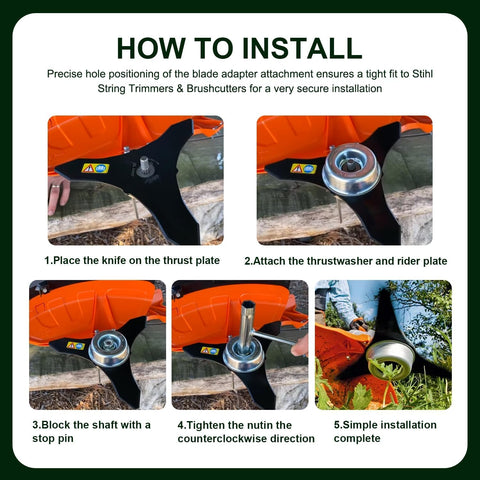 HOW TO INSTALL

Precise hole positioning of the blade adapter attachment ensures a tight fit to Stihl String Trimmers & Brushcutters for a very secure installation

1.Place the knife on the thrust plate

2.Attach the thrustwasher and rider plate

3.Block the shaft with a stop pin

4.Tighten the nutin the counterclockwise direction

5.Simple installation complete