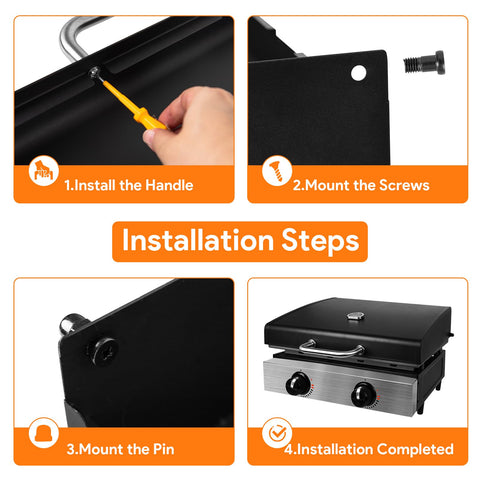 1.Install the Handle

2.Mount the Screws

Installation Steps

3.Mount the Pin

4.Installation Completed