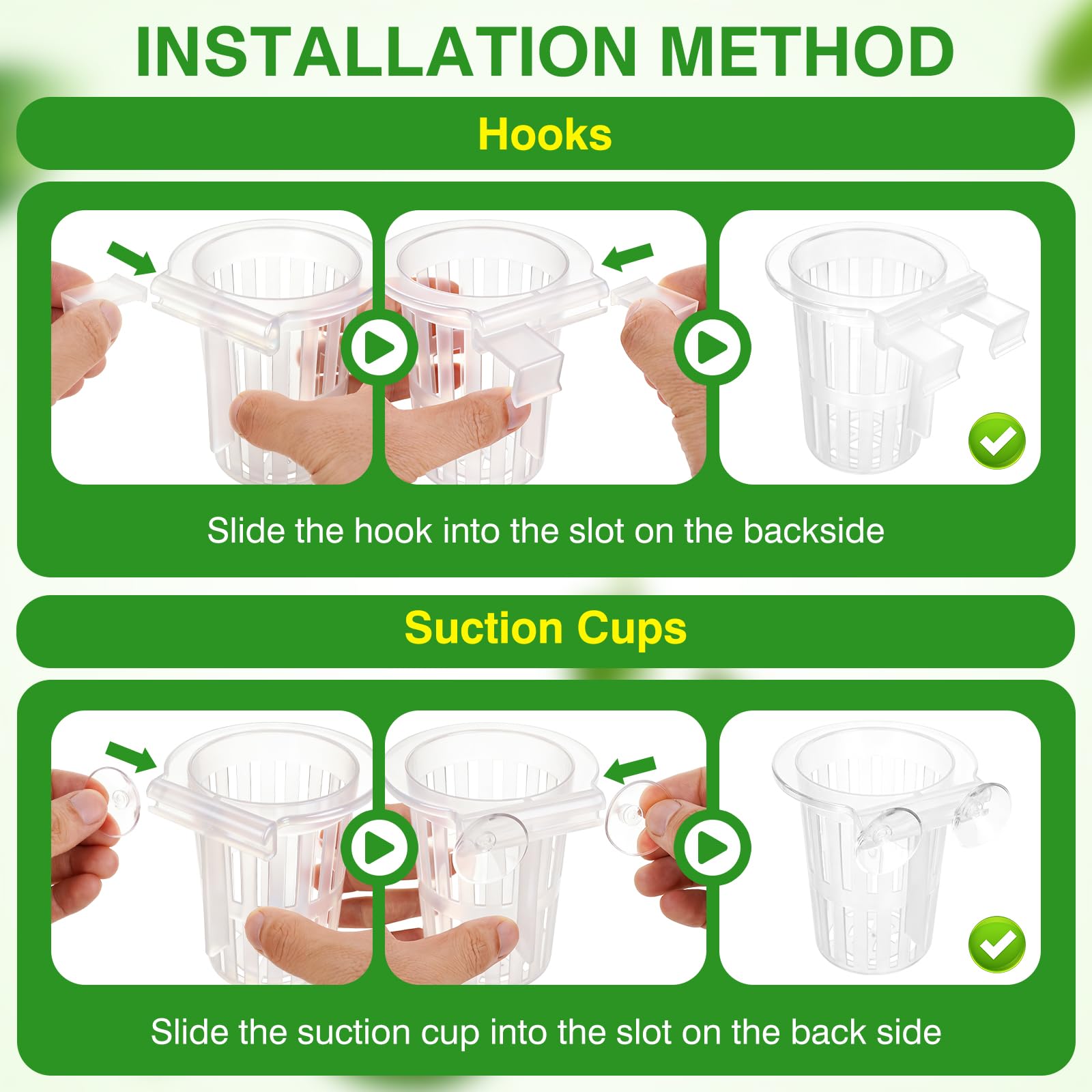 INSTALLATION METHOD

Hooks

Slide the hook into the slot on the backside

Suction Cups

Slide the suction cup into the slot on the back side