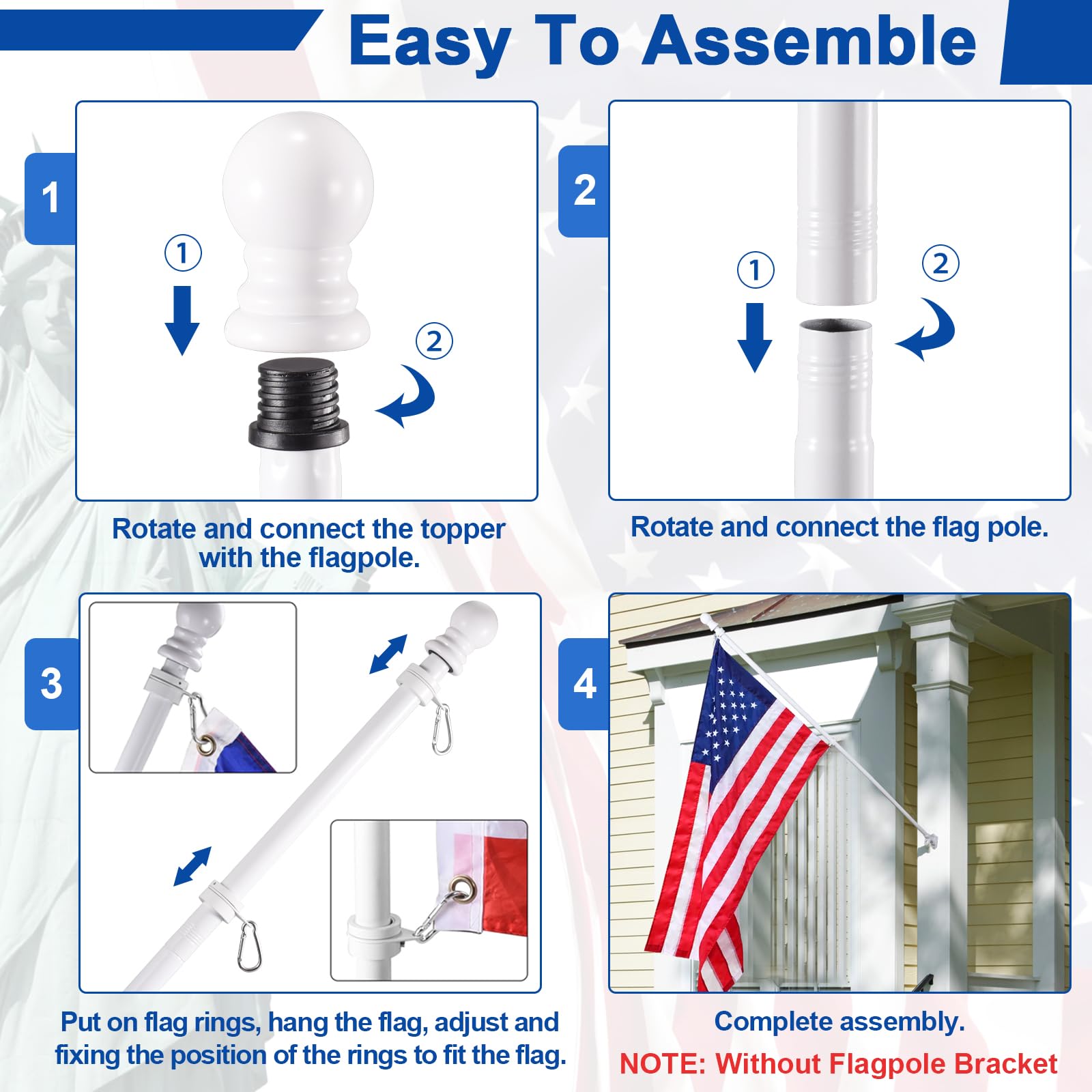 Easy To Assemble

1

①

②

Rotate and connect the topper with the flagpole.

2

①

②

Rotate and connect the flag pole.

3

Put on flag rings, hang the flag, adjust and fixing the position of the rings to fit the flag.

4

Complete assembly.

NOTE: Without Flagpole Bracket