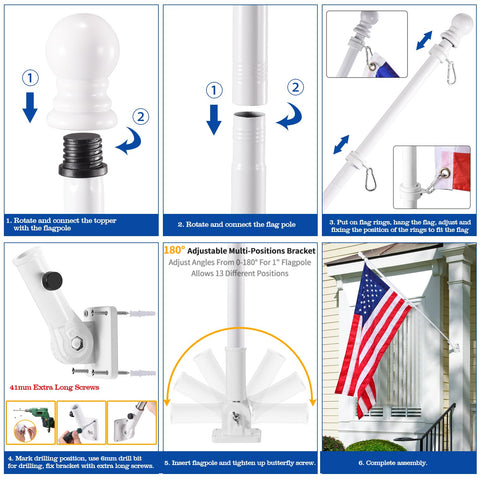 ①
②
1. Rotate and connect the topper with the flagpole

①
②
2. Rotate and connect the flag pole

3. Put on flag rings, hang the flag, adjust and fixing the position of the rings to fit the flag

41mm Extra Long Screws
4. Mark drilling position, use 6mm drill bit for drilling, fix bracket with extra long screws.

180° Adjustable Multi-Positions Bracket
Adjust Angles From 0-180° For 1" Flagpole
Allows 13 Different Positions
5. Insert flagpole and tighten up butterfly screw.

6. Complete assembly.